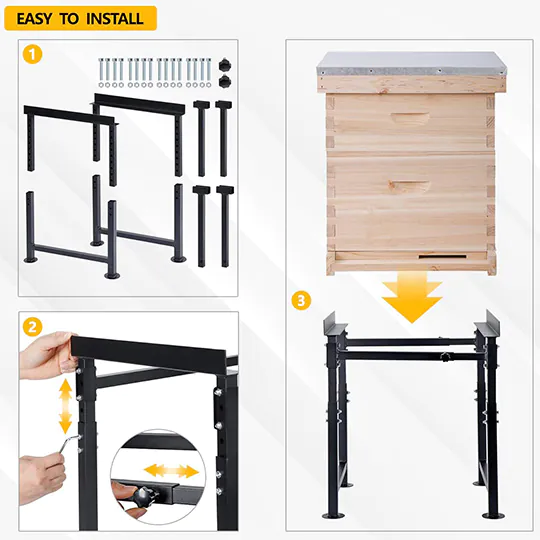 EASY TO INSTALL

1

2

3